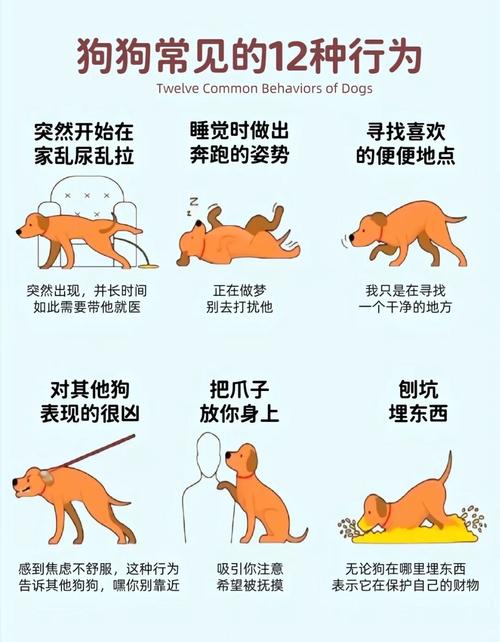 狗狗常见的12种行为

Twelve Common Behaviors of Dogs

突然开始在家乱尿乱拉

突然出现，并长时间如此需要带他就医

睡觉时做出奔跑的姿势

Z Z

正在做梦别去打扰他

寻找喜欢的便便地点

我只是在寻找一个干净的地方

对其他狗表现的很凶

感到焦虑不舒服，这种行为告诉其他狗狗，嘿你别靠近

把爪子放你身上

吸引你注意希望被抚摸

刨坑埋东西

无论狗在哪里埋东西表示它在保护自己的财物